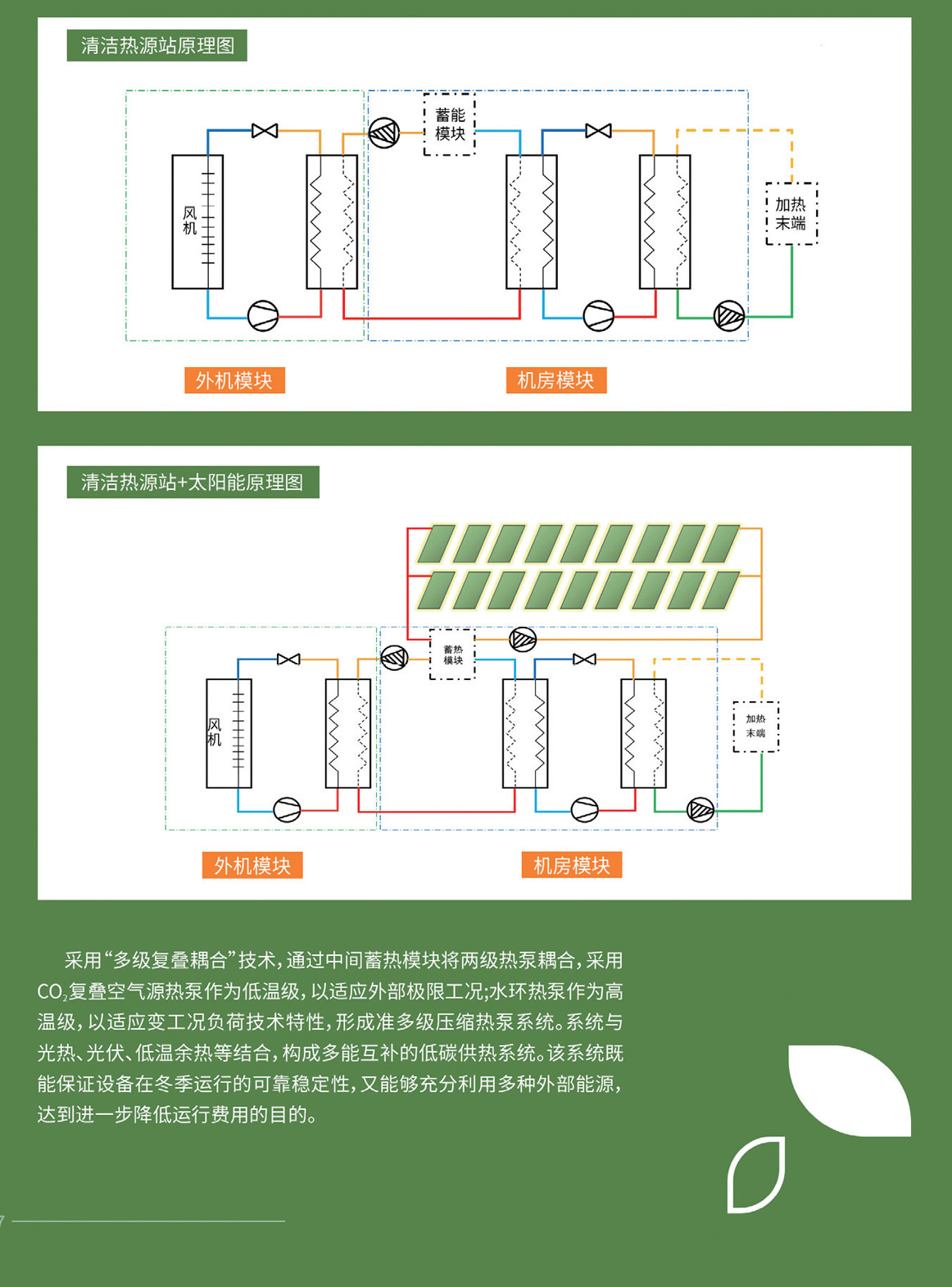 清洁热源站原理图

蓄能模块

风机

加热末端

外机模块

机房模块

清洁热源站+太阳能原理图

蓄热模块

风机

加热末端

外机模块

机房模块

采用“多级复叠耦合”技术，通过中间蓄热模块将两级热泵耦合，采用$CO_2$复叠空气源热泵作为低温级，以适应外部极限工况;水环热泵作为高温级，以适应变工况负荷技术特性，形成准多级压缩热泵系统。系统与光热、光伏、低温余热等结合，构成多能互补的低碳供热系统。该系统既能保证设备在冬季运行的可靠稳定性，又能够充分利用多种外部能源，达到进一步降低运行费用的目的。

7